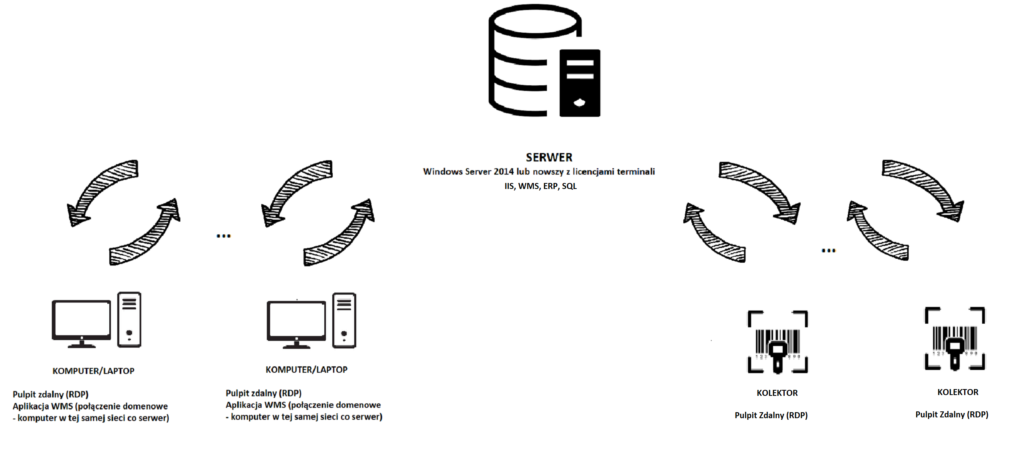 SERWER
Windows Server 2014 lub nowszy z licencjami terminali
IIS, WMS, ERP, SQL

...

...

KOMPUTER/LAPTOP

Pulpit zdalny (RDP)
Aplikacja WMS (połączenie domenowe - komputer w tej samej sieci co serwer)

KOMPUTER/LAPTOP

Pulpit zdalny (RDP)
Aplikacja WMS (połączenie domenowe - komputer w tej samej sieci co serwer)

KOLEKTOR

Pulpit Zdalny (RDP)

KOLEKTOR

Pulpit Zdalny (RDP)